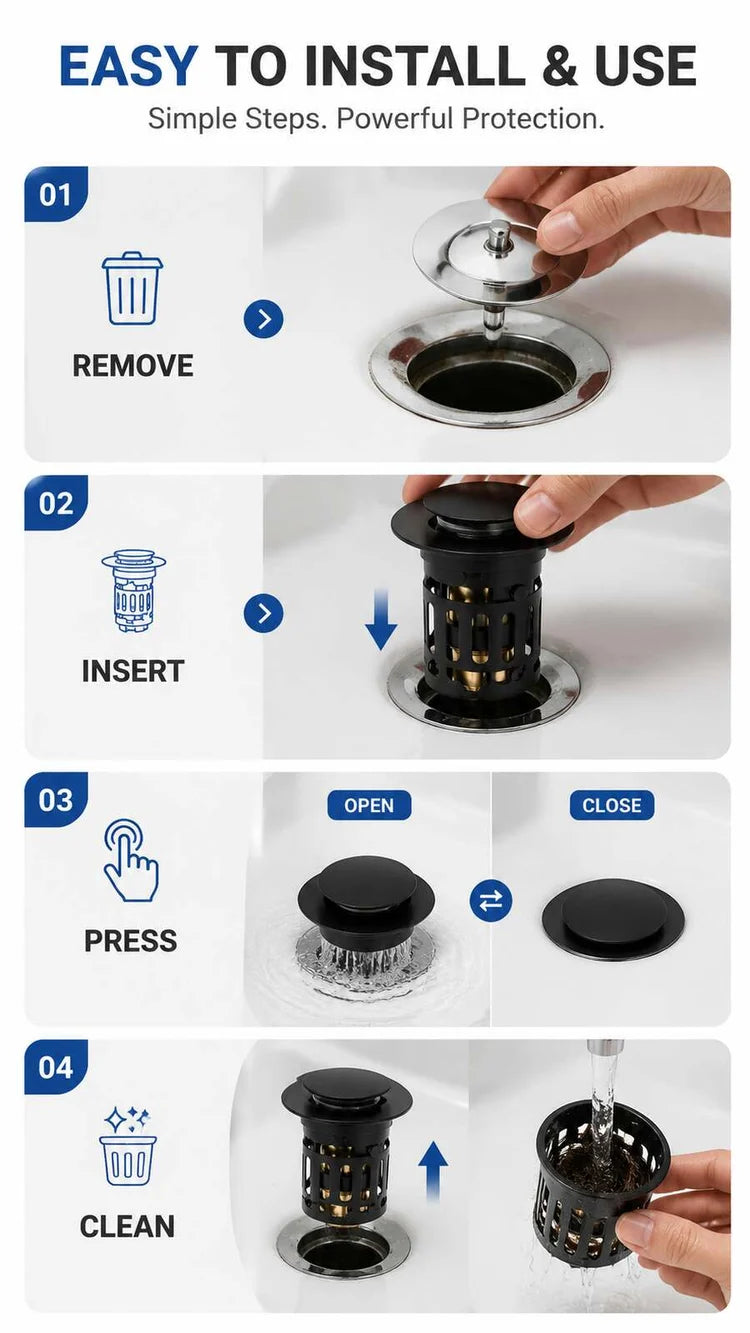 EASY TO INSTALL & USE

Simple Steps. Powerful Protection.

01

REMOVE

02

INSERT

03

PRESS

OPEN

CLOSE

04

CLEAN